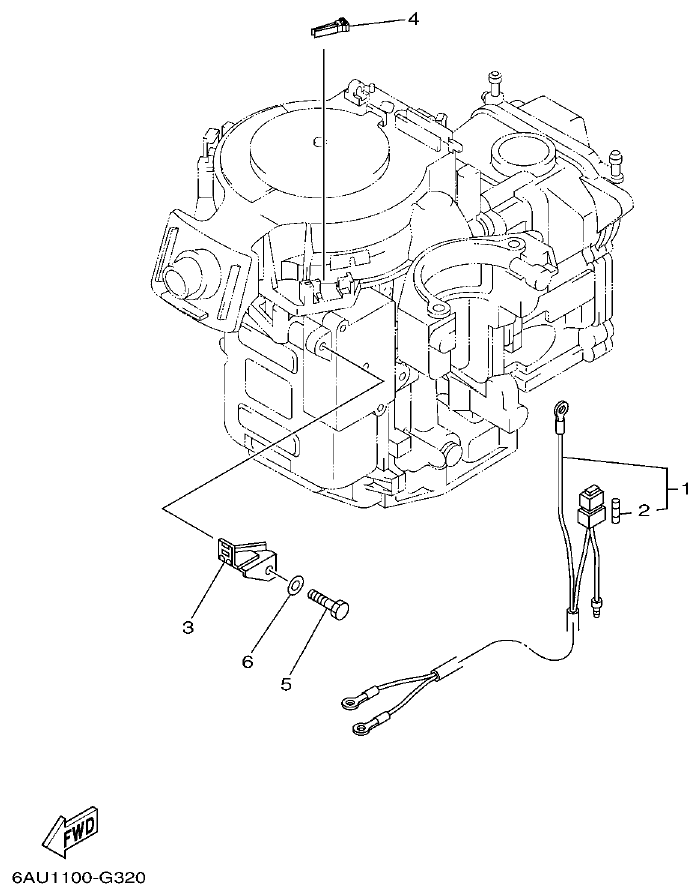 4
1
2
3
6
5
FWD
6AU1100-G320